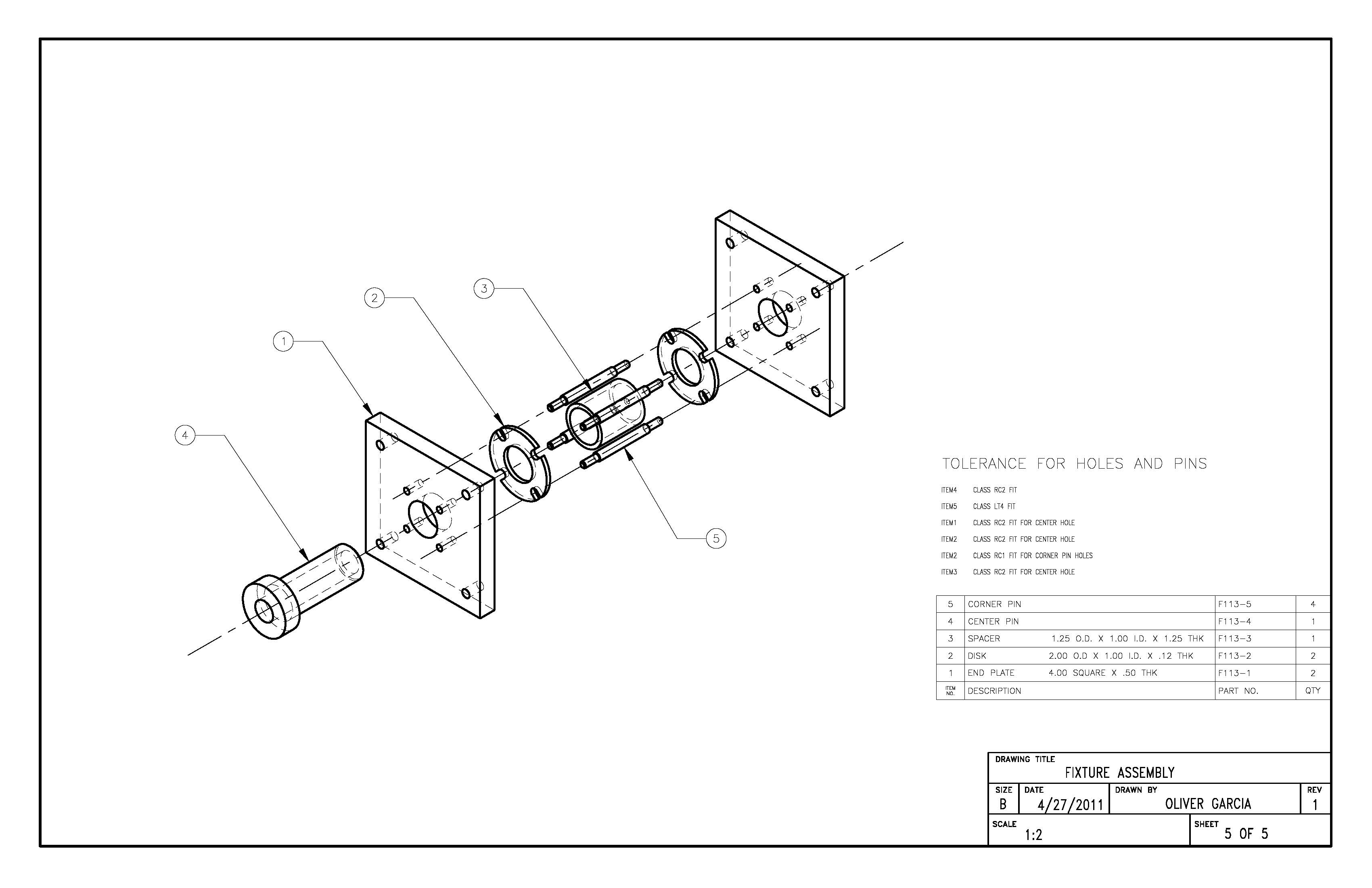 1

2

3

4

5

TOLERANCE FOR HOLES AND PINS

ITEM4 CLASS RC2 FIT

ITEM5 CLASS LT4 FIT

ITEM1 CLASS RC2 FIT FOR CENTER HOLE

ITEM2 CLASS RC2 FIT FOR CENTER HOLE

ITEM2 CLASS RC1 FIT FOR CORNER PIN HOLES

ITEM3 CLASS RC2 FIT FOR CENTER HOLE

| 5 | CORNER PIN | F113-5 | 4 |
|---|---|---|---|
| 4 | CENTER PIN | F113-4 | 1 |
| 3 | SPACER 1.25 O.D. X 1.00 I.D. X 1.25 THK | F113-3 | 1 |
| 2 | DISK 2.00 O.D X 1.00 I.D. X .12 THK | F113-2 | 2 |
| 1 | END PLATE 4.00 SQUARE X .50 THK | F113-1 | 2 |
| ITEM NO. | DESCRIPTION | PART NO. | QTY |

DRAWING TITLE
FIXTURE ASSEMBLY

SIZE B

DATE 4/27/2011

DRAWN BY OLIVER GARCIA

REV 1

SCALE 1:2

SHEET 5 OF 5